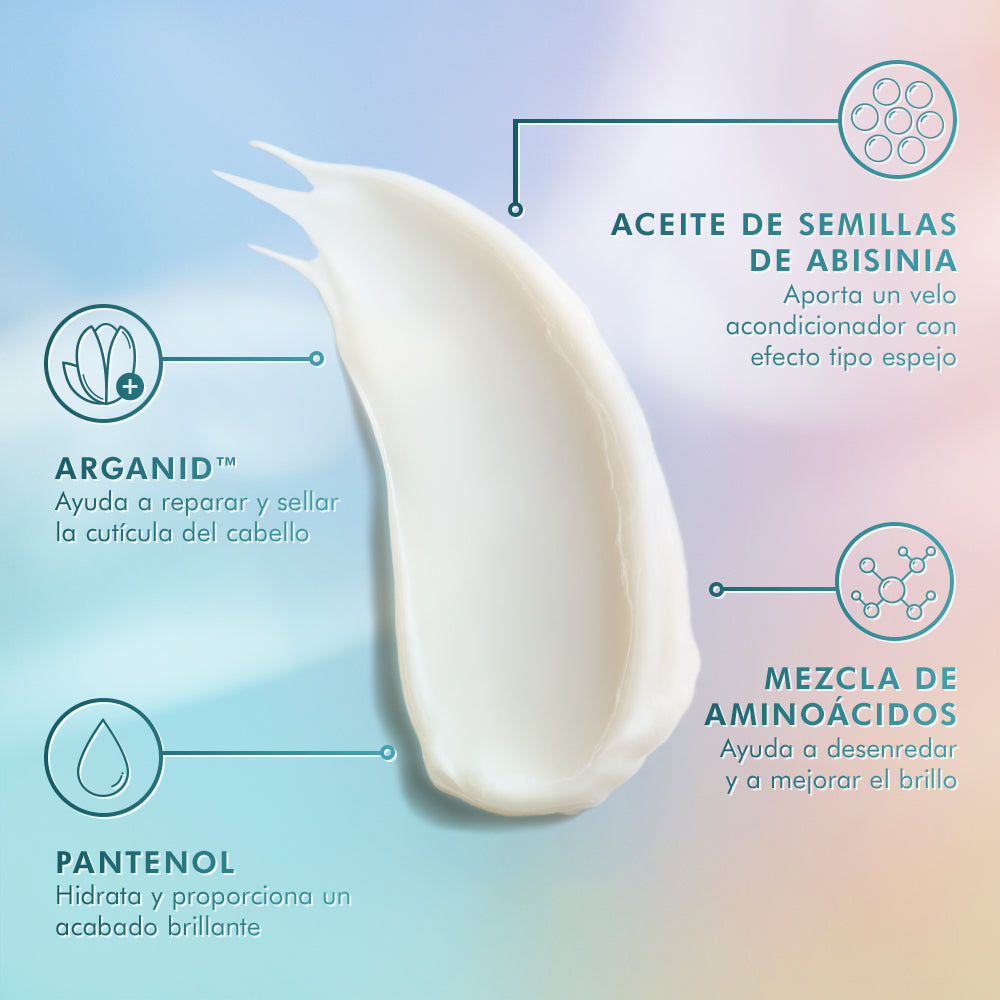 ACEITE DE SEMILLAS DE ABISINIA
Aporta un velo acondicionador con efecto tipo espejo

ARGANID™
Ayuda a reparar y sellar la cutícula del cabello

MEZCLA DE AMINOÁCIDOS
Ayuda a desenredar y a mejorar el brillo

PANTENOL
Hidrata y proporciona un acabado brillante